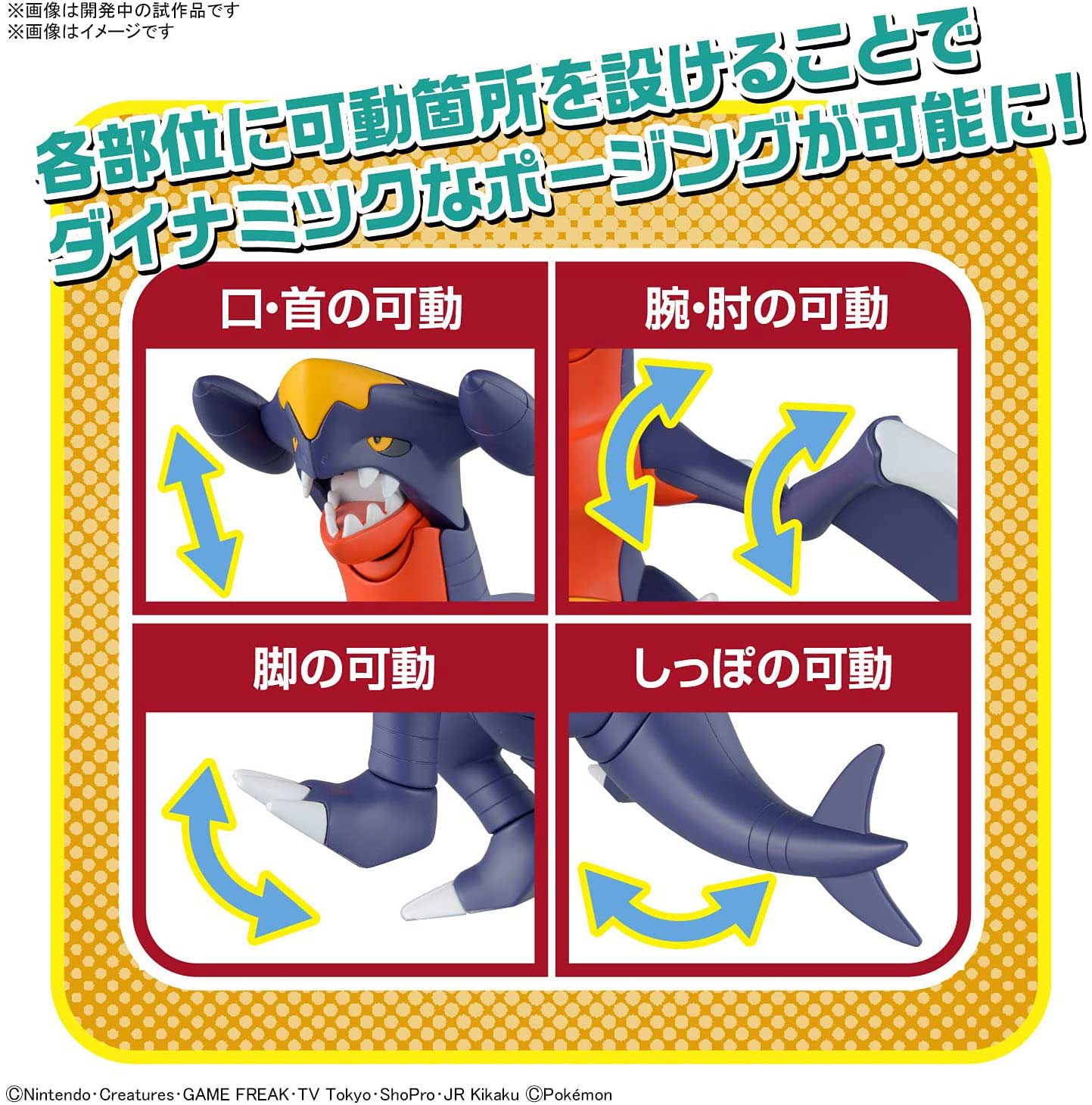 ※画像は開発中の試作品です
※画像はイメージです

各部位に可動箇所を設けることで
ダイナミックなポージングが可能に!

口・首の可動

腕・肘の可動

脚の可動

しっぽの可動

©Nintendo・Creatures・GAME FREAK・TV Tokyo・ShoPro・JR Kikaku ©Pokémon